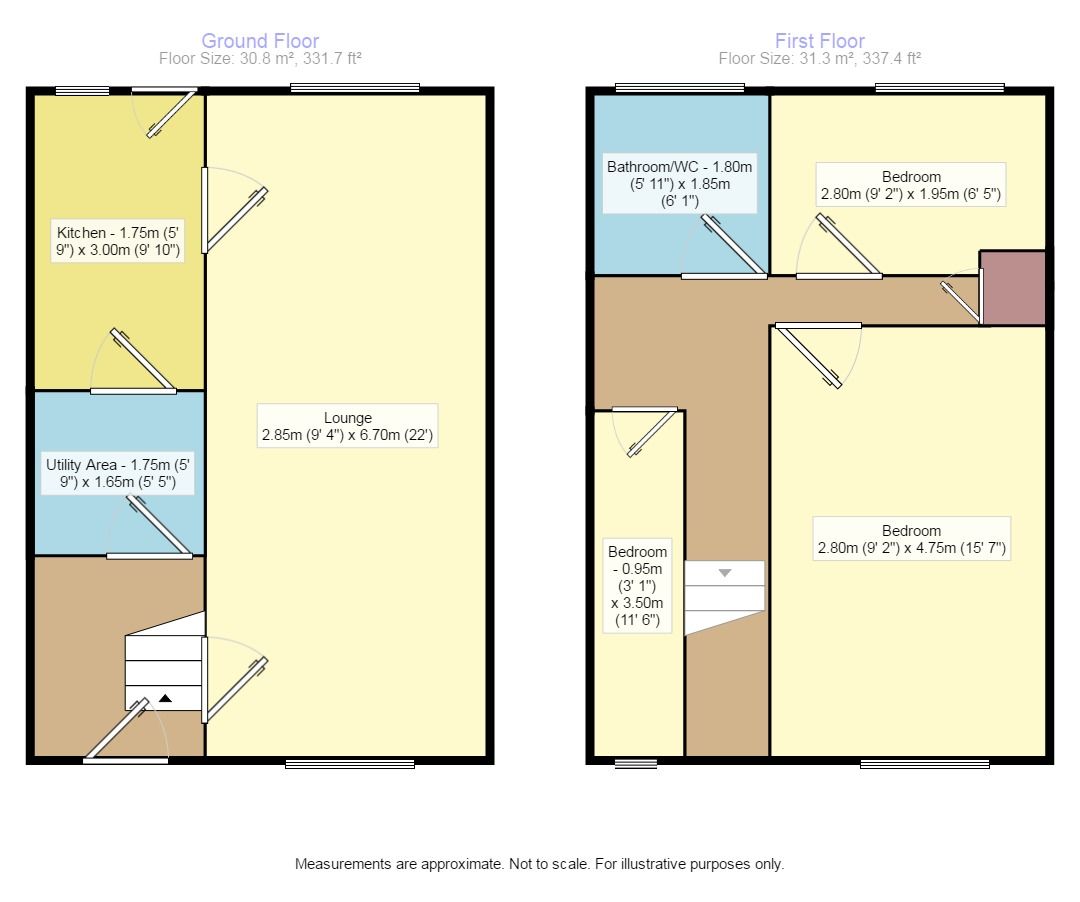 Ground Floor
Floor Size: 30.8 m², 331.7 ft²

Kitchen - 1.75m (5' 9") x 3.00m (9' 10")

Lounge
2.85m (9' 4") x 6.70m (22')

Utility Area - 1.75m (5' 9") x 1.65m (5' 5")

First Floor
Floor Size: 31.3 m², 337.4 ft²

Bathroom/WC - 1.80m (5' 11") x 1.85m (6' 1")

Bedroom
2.80m (9' 2") x 1.95m (6' 5")

Bedroom - 0.95m (3' 1") x 3.50m (11' 6")

Bedroom
2.80m (9' 2") x 4.75m (15' 7")

Measurements are approximate. Not to scale. For illustrative purposes only.