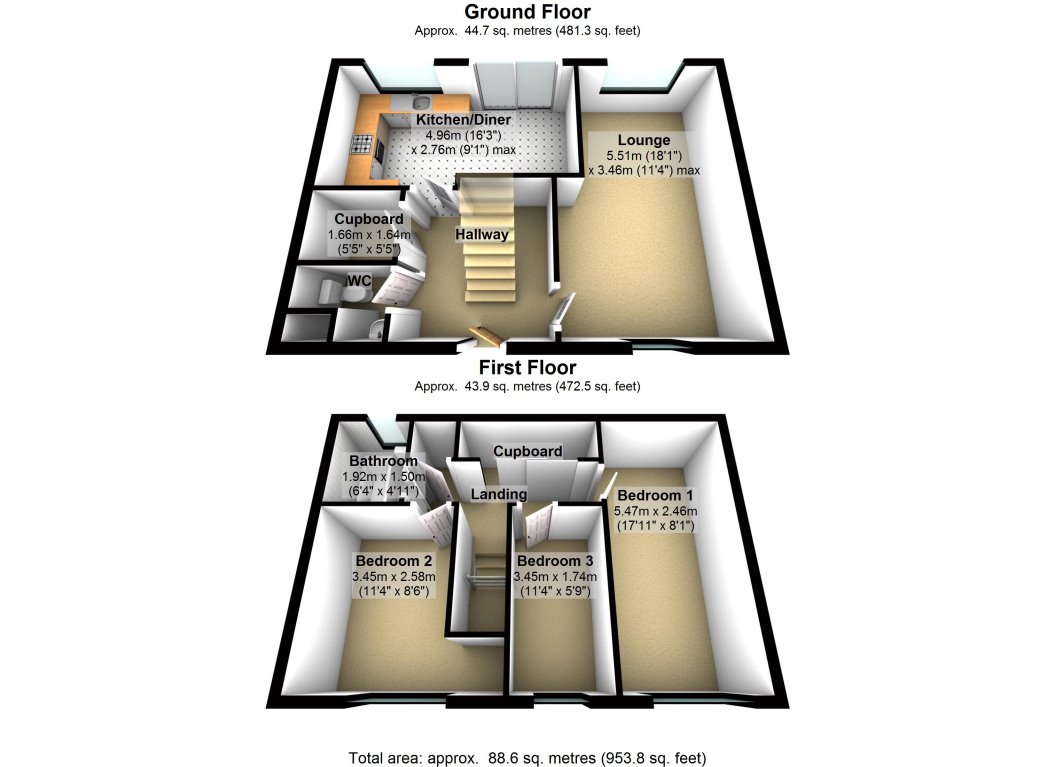 Ground Floor
Approx. 44.7 sq. metres (481.3 sq. feet)

Kitchen/Diner
4.96m (16'3")
x 2.76m (9'1") max

Lounge
5.51m (18'1")
x 3.46m (11'4") max

Cupboard
1.66m x 1.64m
(5'5" x 5'5")

Hallway

WC

First Floor
Approx. 43.9 sq. metres (472.5 sq. feet)

Bathroom
1.92m x 1.50m
(6'4" x 4'11")

Cupboard

Landing

Bedroom 1
5.47m x 2.46m
(17'11" x 8'1")

Bedroom 2
3.45m x 2.58m
(11'4" x 8'6")

Bedroom 3
3.45m x 1.74m
(11'4" x 5'9")

Total area: approx. 88.6 sq. metres (953.8 sq. feet)