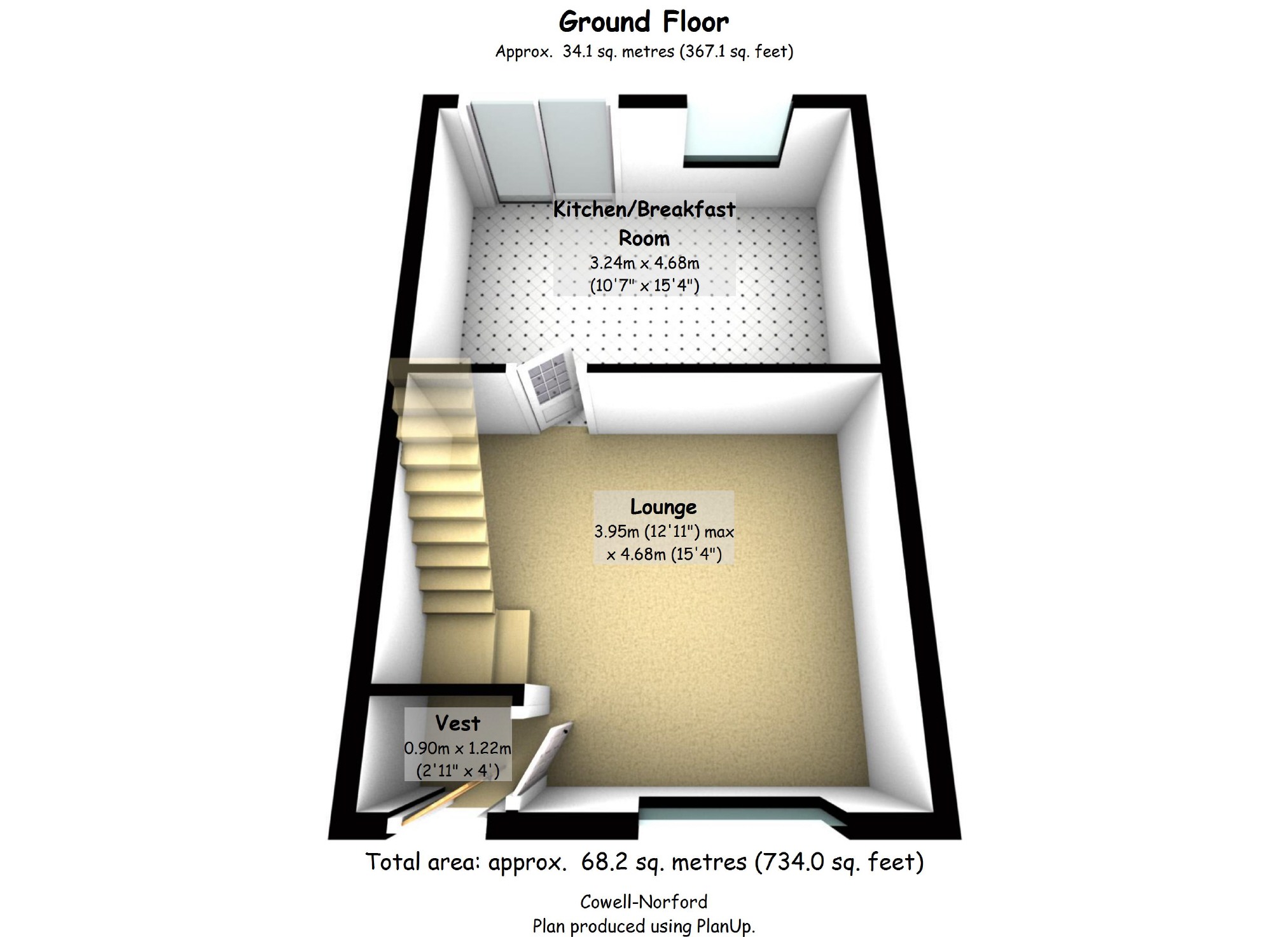 Ground Floor
Approx. 34.1 sq. metres (367.1 sq. feet)

Kitchen/Breakfast Room
3.24m x 4.68m
(10'7" x 15'4")

Lounge
3.95m (12'11") max
x 4.68m (15'4")

Vest
0.90m x 1.22m
(2'11" x 4')

Total area: approx. 68.2 sq. metres (734.0 sq. feet)

Cowell-Norford
Plan produced using PlanUp.