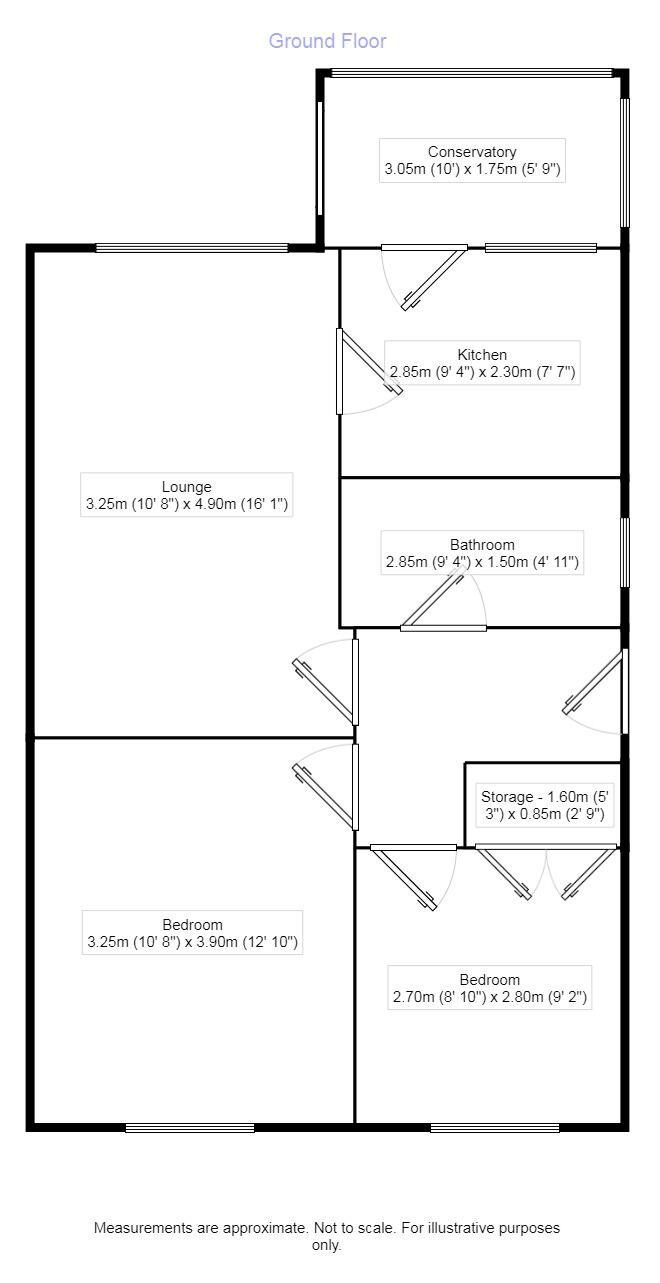 Ground Floor

Conservatory
3.05m (10') x 1.75m (5' 9")

Kitchen
2.85m (9' 4") x 2.30m (7' 7")

Lounge
3.25m (10' 8") x 4.90m (16' 1")

Bathroom
2.85m (9' 4") x 1.50m (4' 11")

Storage - 1.60m (5' 3") x 0.85m (2' 9")

Bedroom
3.25m (10' 8") x 3.90m (12' 10")

Bedroom
2.70m (8' 10") x 2.80m (9' 2")

Measurements are approximate. Not to scale. For illustrative purposes only.