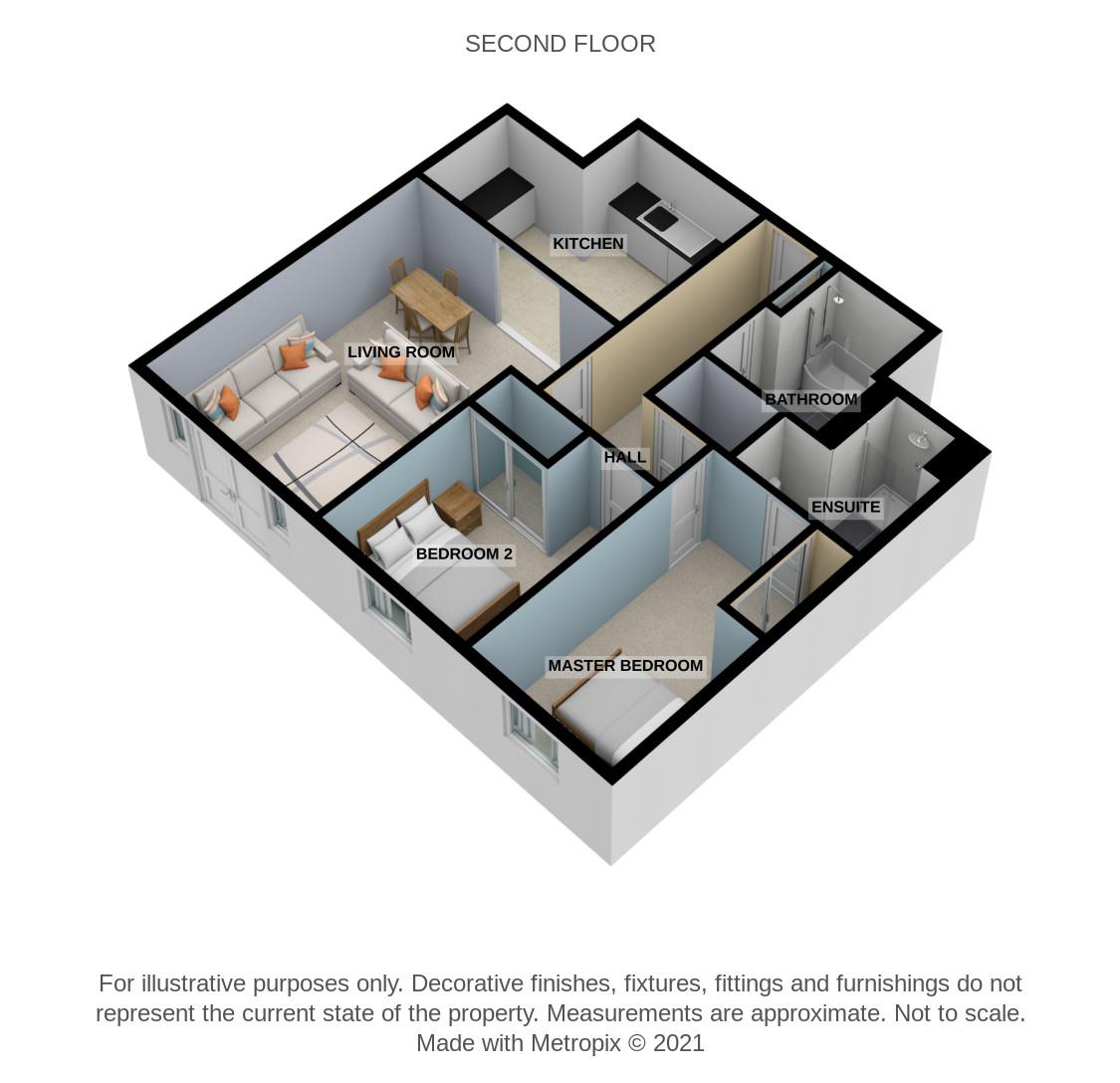 SECOND FLOOR

KITCHEN

LIVING ROOM

BATHROOM

HALL

ENSUITE

BEDROOM 2

MASTER BEDROOM

For illustrative purposes only. Decorative finishes, fixtures, fittings and furnishings do not represent the current state of the property. Measurements are approximate. Not to scale. Made with Metropix © 2021