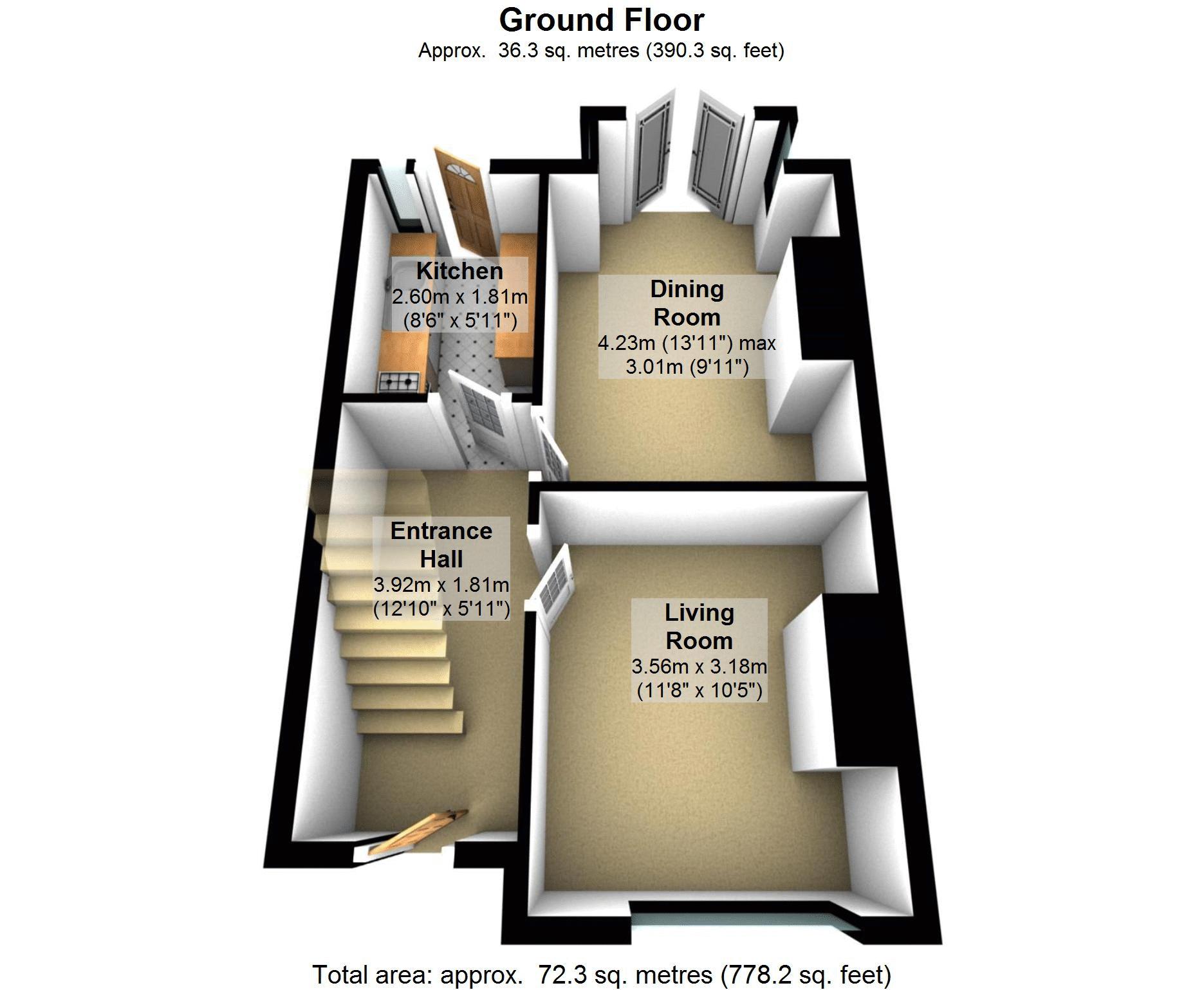 Ground Floor
Approx. 36.3 sq. metres (390.3 sq. feet)

Kitchen
2.60m x 1.81m
(8'6" x 5'11")

Dining Room
4.23m (13'11") max
3.01m (9'11")

Entrance Hall
3.92m x 1.81m
(12'10" x 5'11")

Living Room
3.56m x 3.18m
(11'8" x 10'5")

Total area: approx. 72.3 sq. metres (778.2 sq. feet)