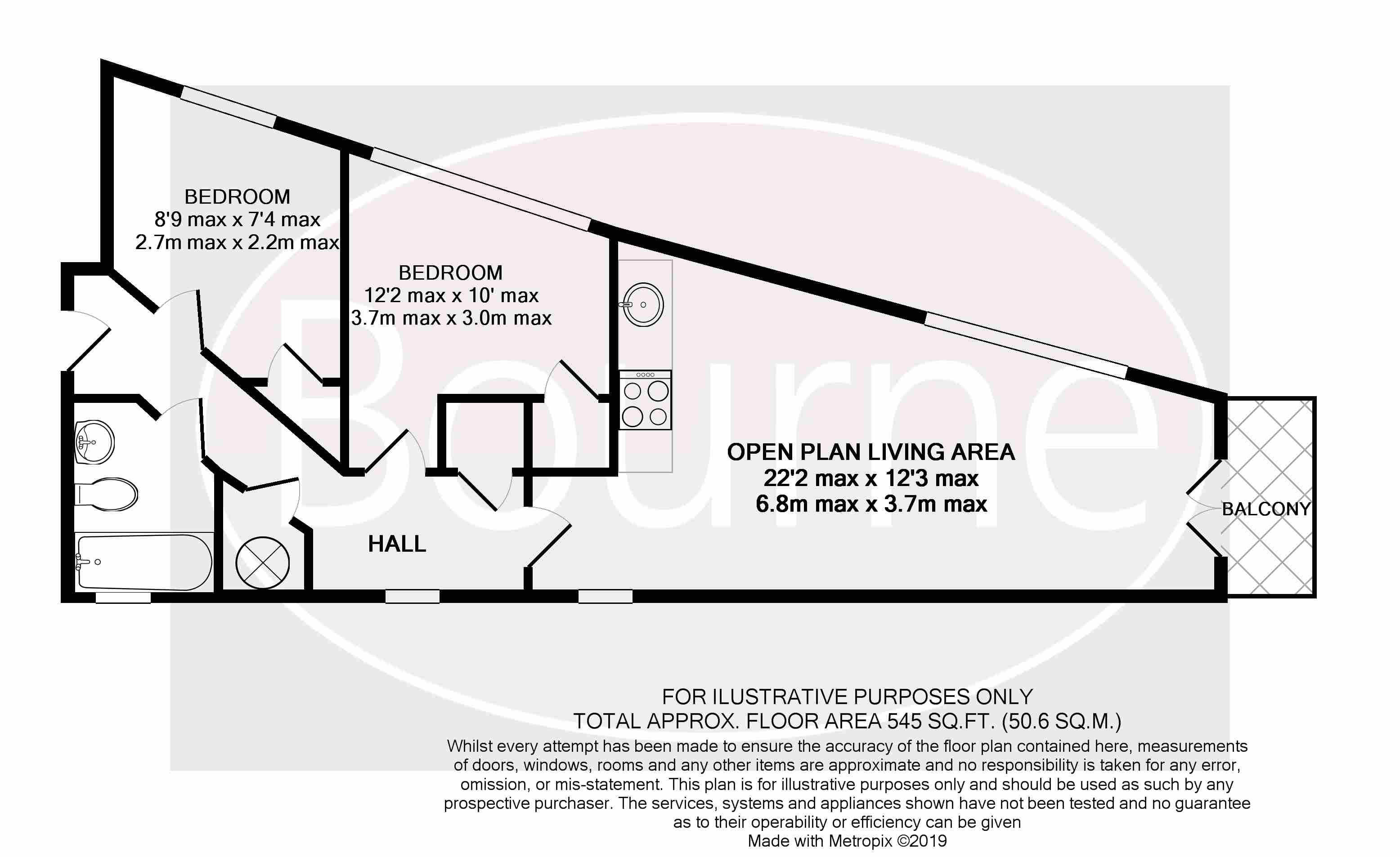 Bourne

BEDROOM
8'9 max x 7'4 max
2.7m max x 2.2m max

BEDROOM
12'2 max x 10' max
3.7m max x 3.0m max

OPEN PLAN LIVING AREA
22'2 max x 12'3 max
6.8m max x 3.7m max

BALCONY

HALL

FOR ILUSTRATIVE PURPOSES ONLY
TOTAL APPROX. FLOOR AREA 545 SQ.FT. (50.6 SQ.M.)
Whilst every attempt has been made to ensure the accuracy of the floor plan contained here, measurements of doors, windows, rooms and any other items are approximate and no responsibility is taken for any error, omission, or mis-statement. This plan is for illustrative purposes only and should be used as such by any prospective purchaser. The services, systems and appliances shown have not been tested and no guarantee as to their operability or efficiency can be given
Made with Metropix ©2019