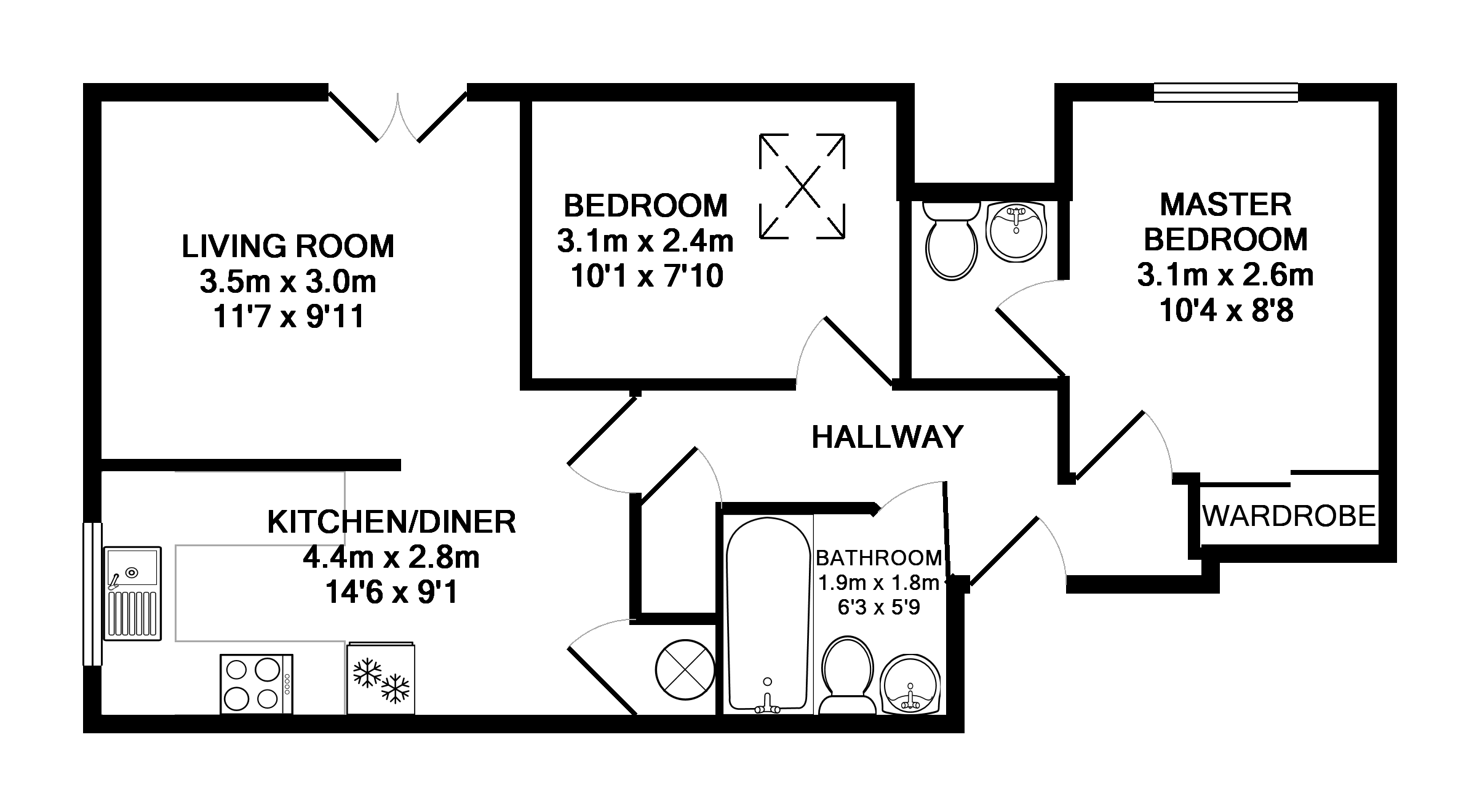 LIVING ROOM
3.5m x 3.0m
11'7 x 9'11

BEDROOM
3.1m x 2.4m
10'1 x 7'10

MASTER BEDROOM
3.1m x 2.6m
10'4 x 8'8

HALLWAY

KITCHEN/DINER
4.4m x 2.8m
14'6 x 9'1

BATHROOM
1.9m x 1.8m
6'3 x 5'9

WARDROBE