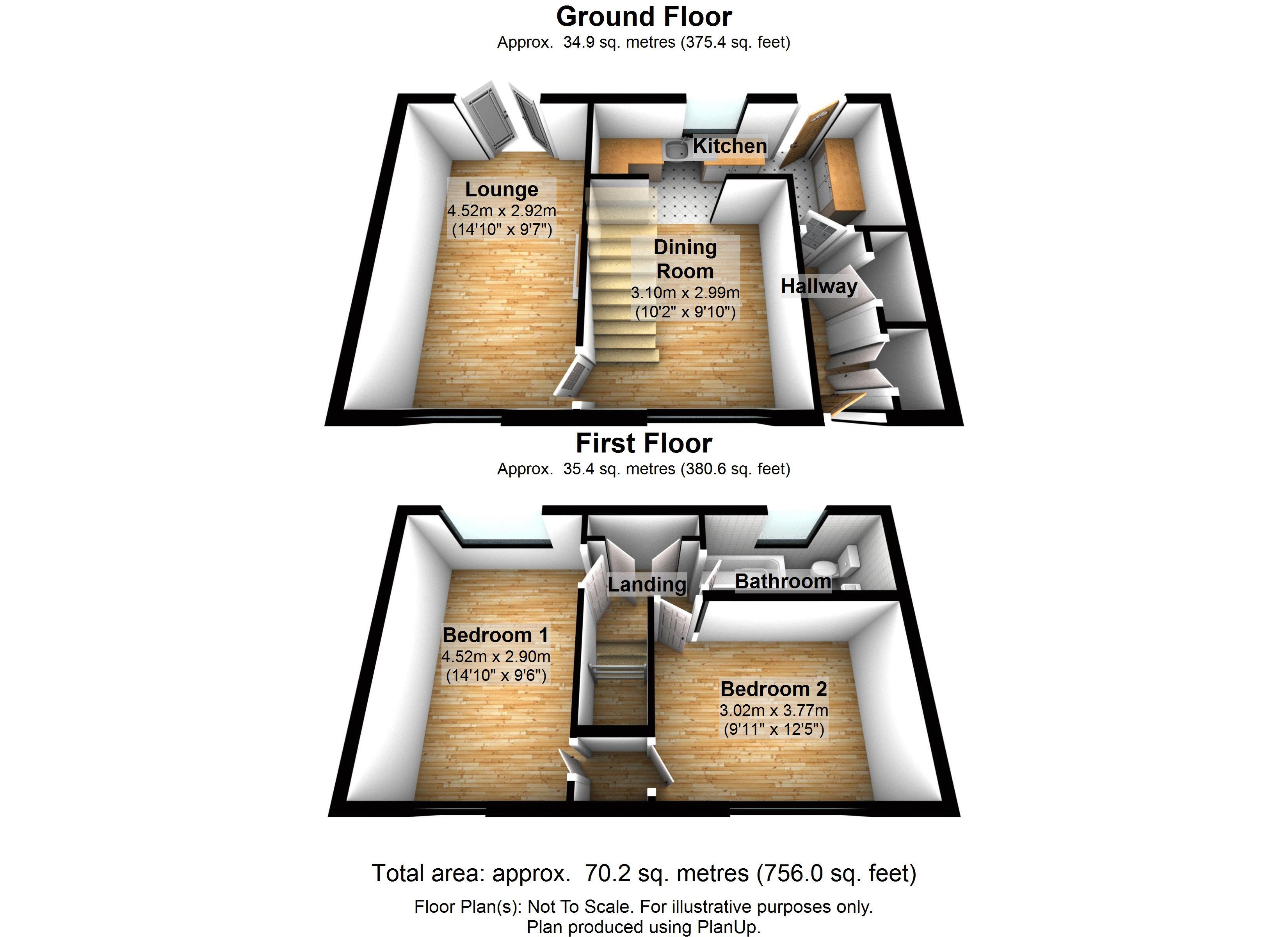 Ground Floor
Approx. 34.9 sq. metres (375.4 sq. feet)

Kitchen

Lounge
4.52m x 2.92m
(14'10" x 9'7")

Dining Room
3.10m x 2.99m
(10'2" x 9'10")

Hallway

First Floor
Approx. 35.4 sq. metres (380.6 sq. feet)

Landing

Bathroom

Bedroom 1
4.52m x 2.90m
(14'10" x 9'6")

Bedroom 2
3.02m x 3.77m
(9'11" x 12'5")

Total area: approx. 70.2 sq. metres (756.0 sq. feet)

Floor Plan(s): Not To Scale. For illustrative purposes only.
Plan produced using PlanUp.