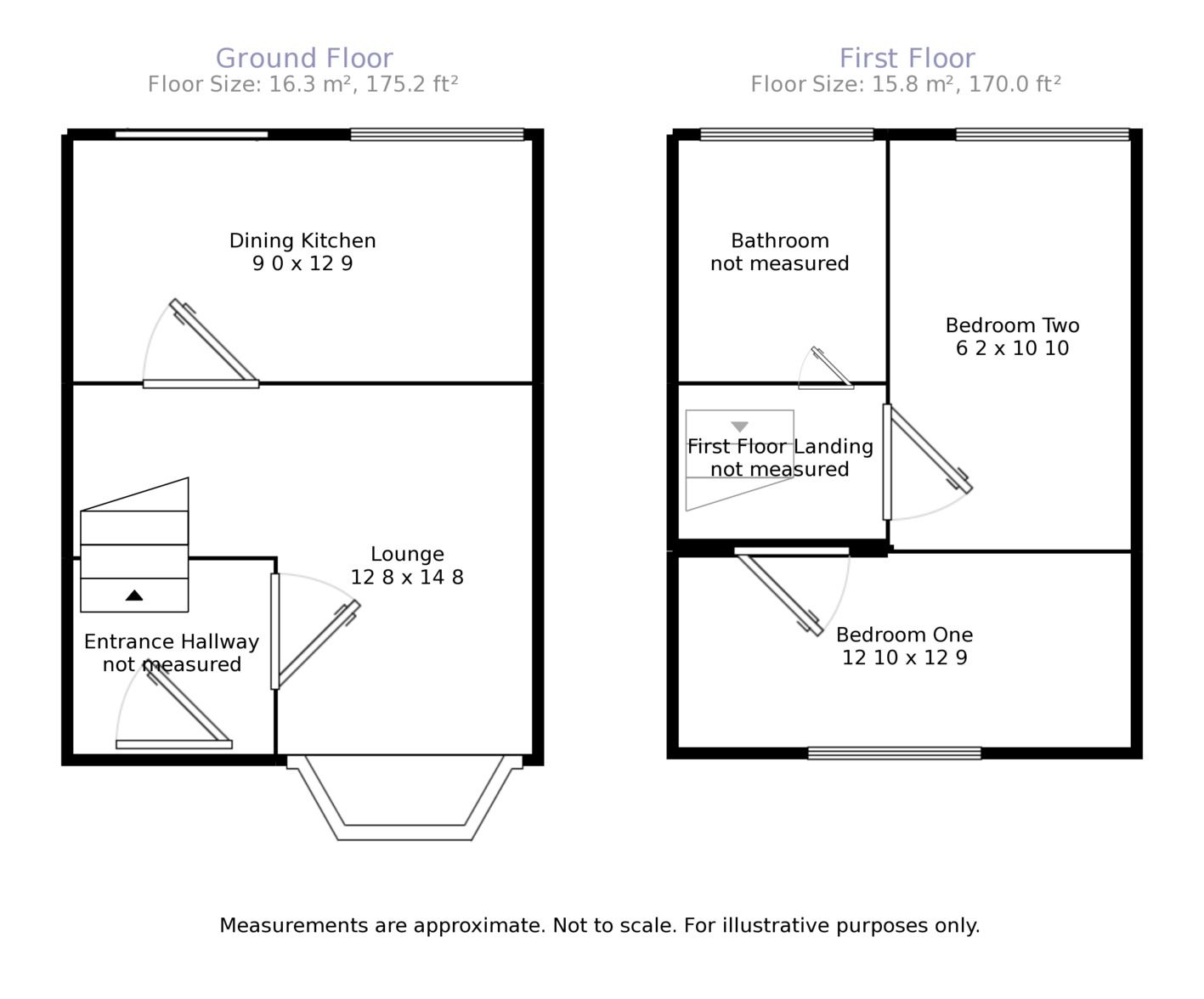 Ground Floor
Floor Size: 16.3 m², 175.2 ft²

Dining Kitchen
9 0 x 12 9

Lounge
12 8 x 14 8

Entrance Hallway
not measured

First Floor
Floor Size: 15.8 m², 170.0 ft²

Bathroom
not measured

Bedroom Two
6 2 x 10 10

First Floor Landing
not measured

Bedroom One
12 10 x 12 9

Measurements are approximate. Not to scale. For illustrative purposes only.