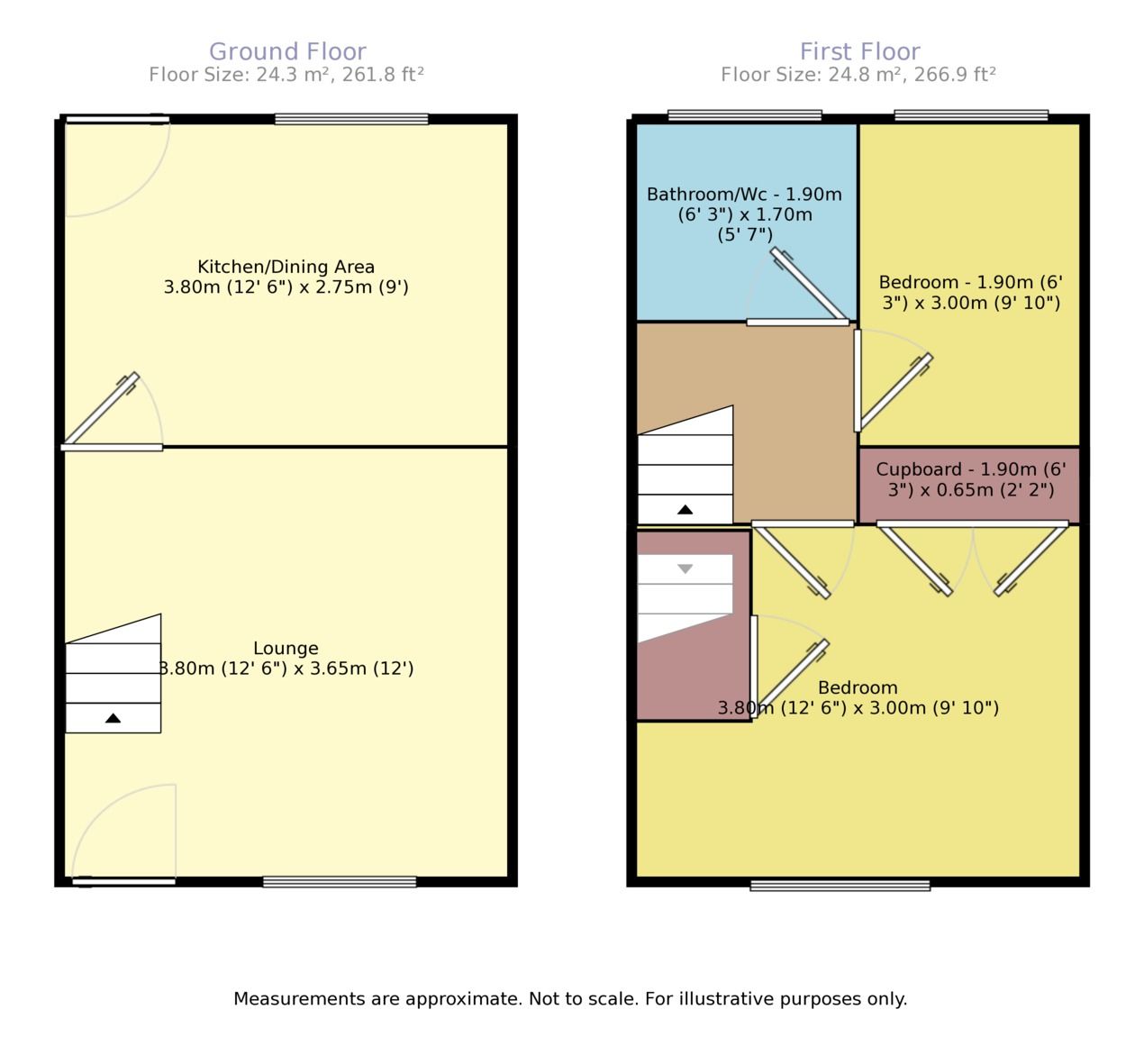 Ground Floor
Floor Size: 24.3 m², 261.8 ft²

Kitchen/Dining Area
3.80m (12' 6") x 2.75m (9')

Lounge
3.80m (12' 6") x 3.65m (12')

First Floor
Floor Size: 24.8 m², 266.9 ft²

Bathroom/Wc - 1.90m (6' 3") x 1.70m (5' 7")

Bedroom - 1.90m (6' 3") x 3.00m (9' 10")

Cupboard - 1.90m (6' 3") x 0.65m (2' 2")

Bedroom
3.80m (12' 6") x 3.00m (9' 10")

Measurements are approximate. Not to scale. For illustrative purposes only.