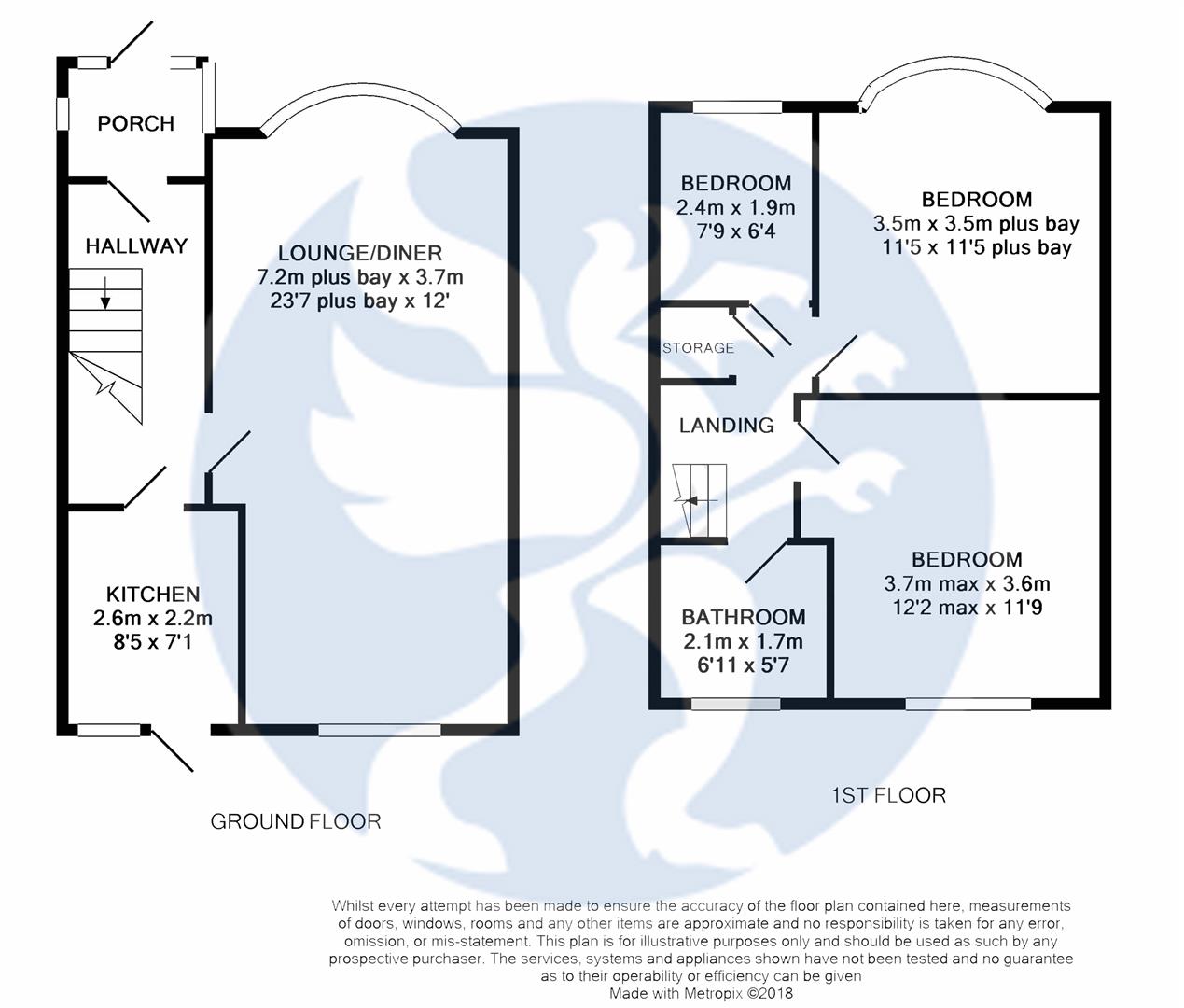 PORCH

HALLWAY

LOUNGE/DINER
7.2m plus bay x 3.7m
23'7 plus bay x 12'

KITCHEN
2.6m x 2.2m
8'5 x 7'1

GROUND FLOOR

BEDROOM
2.4m x 1.9m
7'9 x 6'4

BEDROOM
3.5m x 3.5m plus bay
11'5 x 11'5 plus bay

STORAGE

LANDING

BEDROOM
3.7m max x 3.6m
12'2 max x 11'9

BATHROOM
2.1m x 1.7m
6'11 x 5'7

1ST FLOOR

Whilst every attempt has been made to ensure the accuracy of the floor plan contained here, measurements of doors, windows, rooms and any other items are approximate and no responsibility is taken for any error, omission, or mis-statement. This plan is for illustrative purposes only and should be used as such by any prospective purchaser. The services, systems and appliances shown have not been tested and no guarantee as to their operability or efficiency can be given
Made with Metropix ©2018