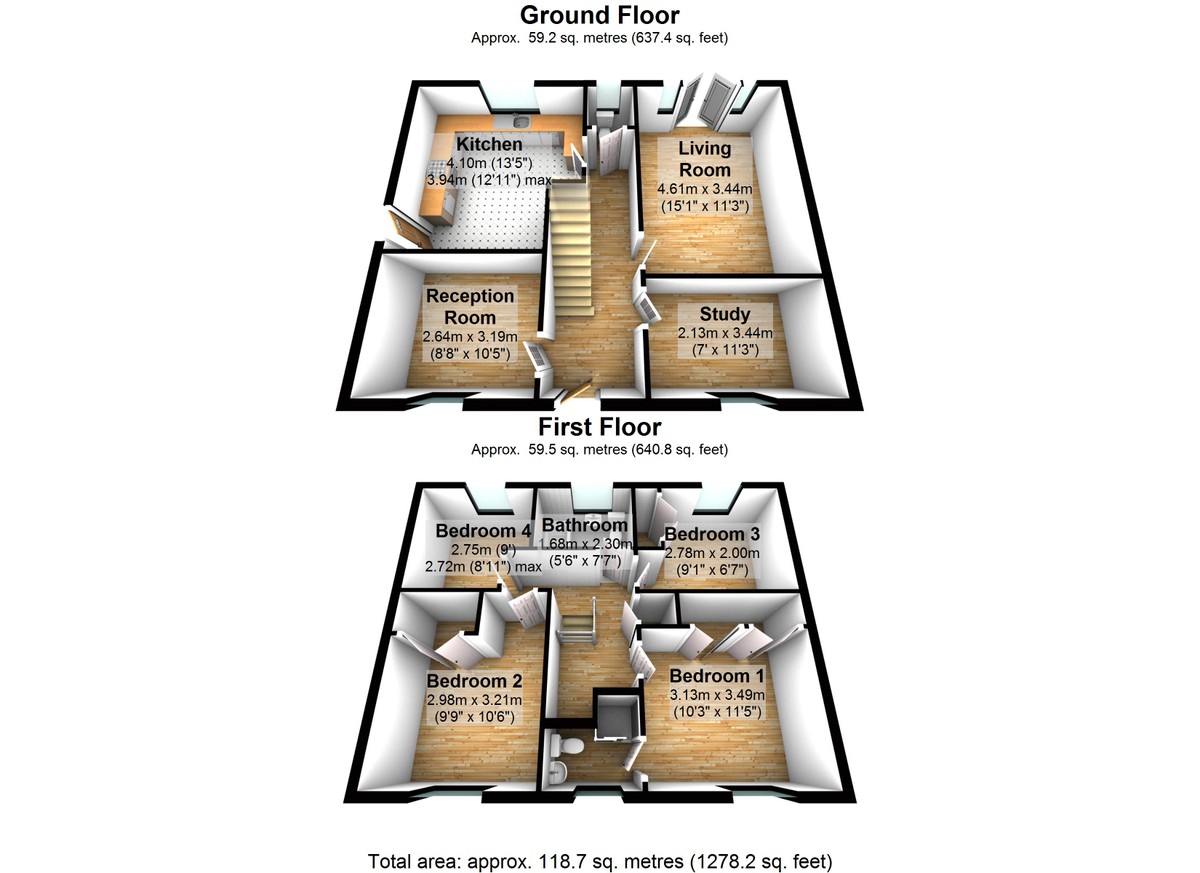 Ground Floor
Approx. 59.2 sq. metres (637.4 sq. feet)

Kitchen
4.10m (13'5")
3.94m (12'11") max

Living Room
4.61m x 3.44m
(15'1" x 11'3")

Reception Room
2.64m x 3.19m
(8'8" x 10'5")

Study
2.13m x 3.44m
(7' x 11'3")

First Floor
Approx. 59.5 sq. metres (640.8 sq. feet)

Bedroom 4
2.75m (9')
2.72m (8'11") max

Bathroom
1.68m x 2.30m
(5'6" x 7'7")

Bedroom 3
2.78m x 2.00m
(9'1" x 6'7")

Bedroom 2
2.98m x 3.21m
(9'9" x 10'6")

Bedroom 1
3.13m x 3.49m
(10'3" x 11'5")

Total area: approx. 118.7 sq. metres (1278.2 sq. feet)