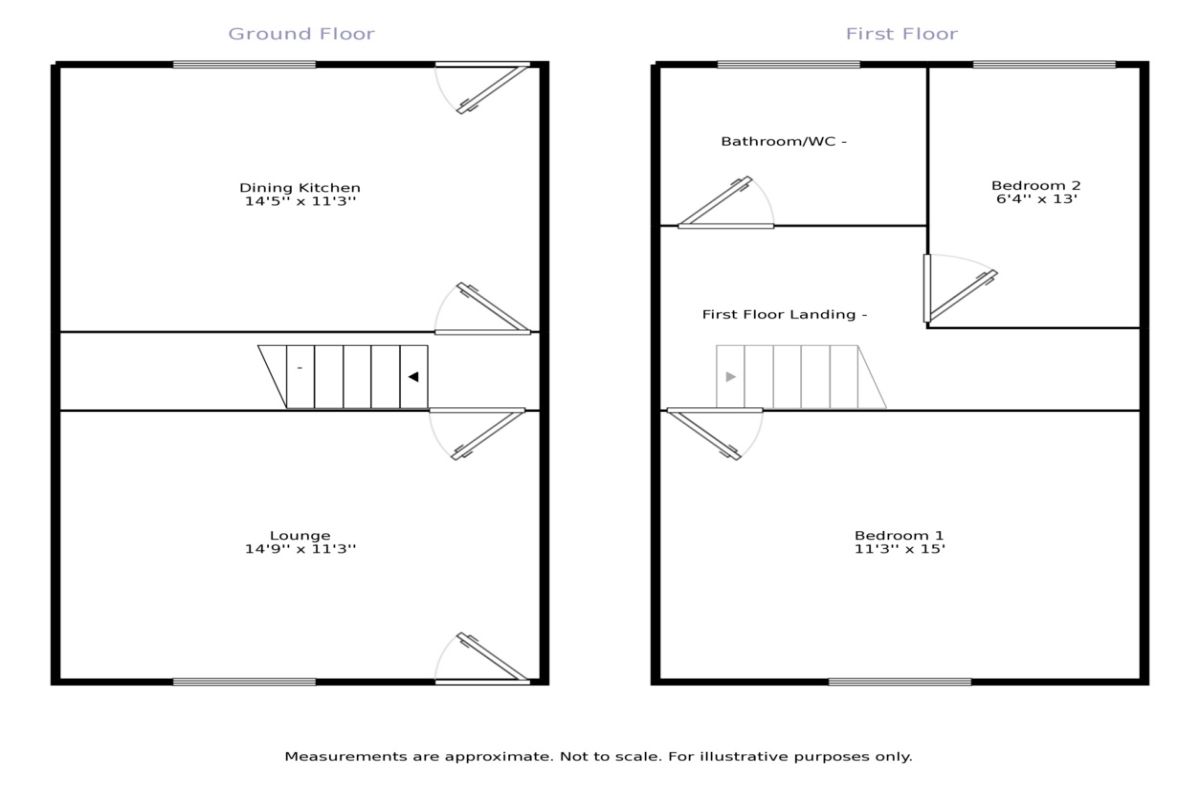 Ground Floor

Dining Kitchen
14'5'' x 11'3''

-

Lounge
14'9'' x 11'3''

First Floor

Bathroom/WC -

Bedroom 2
6'4'' x 13'

First Floor Landing -

Bedroom 1
11'3'' x 15'

Measurements are approximate. Not to scale. For illustrative purposes only.