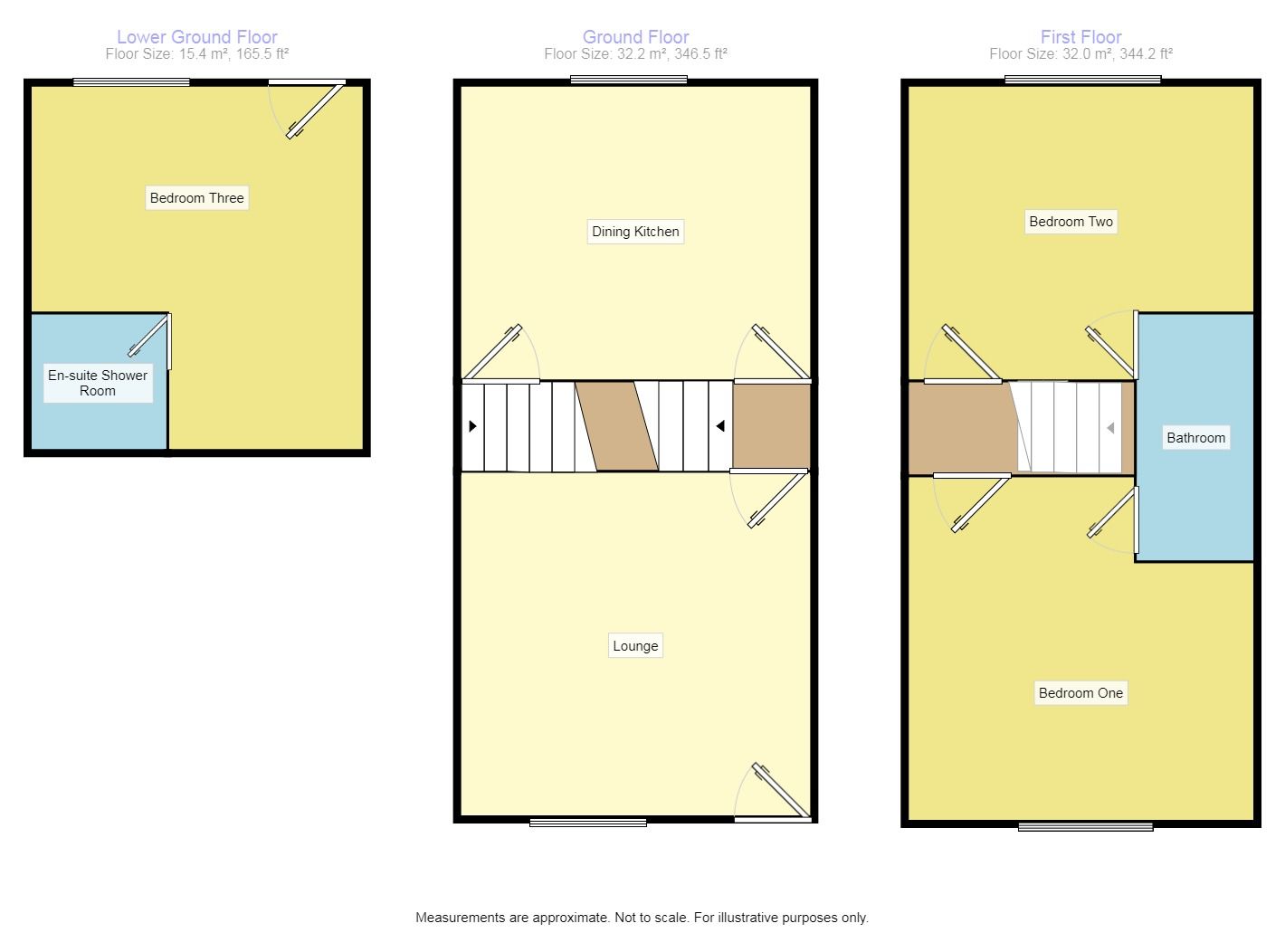 Lower Ground Floor
Floor Size: 15.4 m², 165.5 ft²

Bedroom Three

En-suite Shower Room

Ground Floor
Floor Size: 32.2 m², 346.5 ft²

Dining Kitchen

Lounge

First Floor
Floor Size: 32.0 m², 344.2 ft²

Bedroom Two

Bathroom

Bedroom One

Measurements are approximate. Not to scale. For illustrative purposes only.