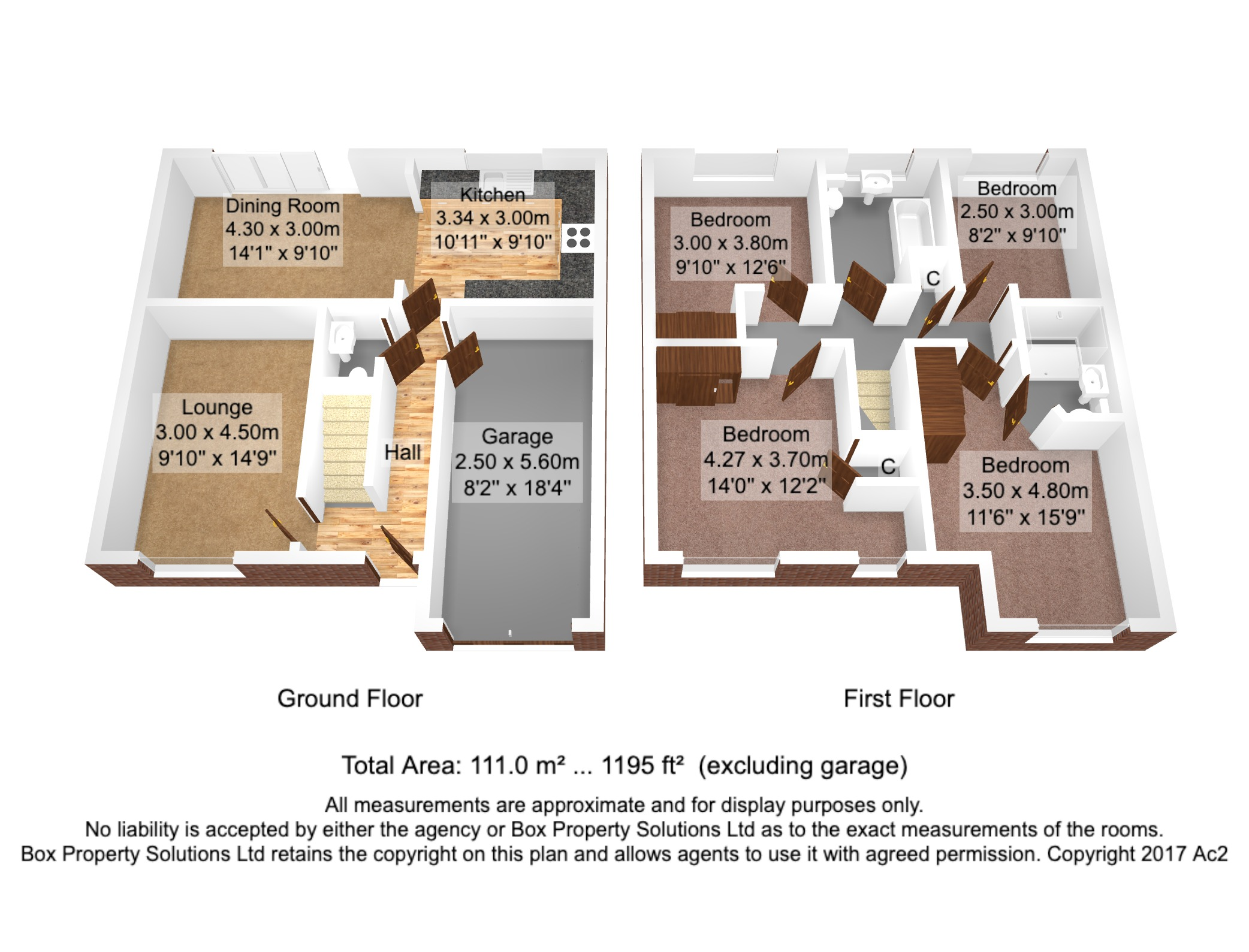 Dining Room
4.30 x 3.00m
14'1" x 9'10"

Kitchen
3.34 x 3.00m
10'11" x 9'10"

Lounge
3.00 x 4.50m
9'10" x 14'9"

Hall

Garage
2.50 x 5.60m
8'2" x 18'4"

Bedroom
3.00 x 3.80m
9'10" x 12'6"

C

Bedroom
2.50 x 3.00m
8'2" x 9'10"

Bedroom
4.27 x 3.70m
14'0" x 12'2"

C

Bedroom
3.50 x 4.80m
11'6" x 15'9"

Ground Floor

First Floor

Total Area: 111.0 m² ... 1195 ft² (excluding garage)

All measurements are approximate and for display purposes only.
No liability is accepted by either the agency or Box Property Solutions Ltd as to the exact measurements of the rooms.
Box Property Solutions Ltd retains the copyright on this plan and allows agents to use it with agreed permission. Copyright 2017 Ac2