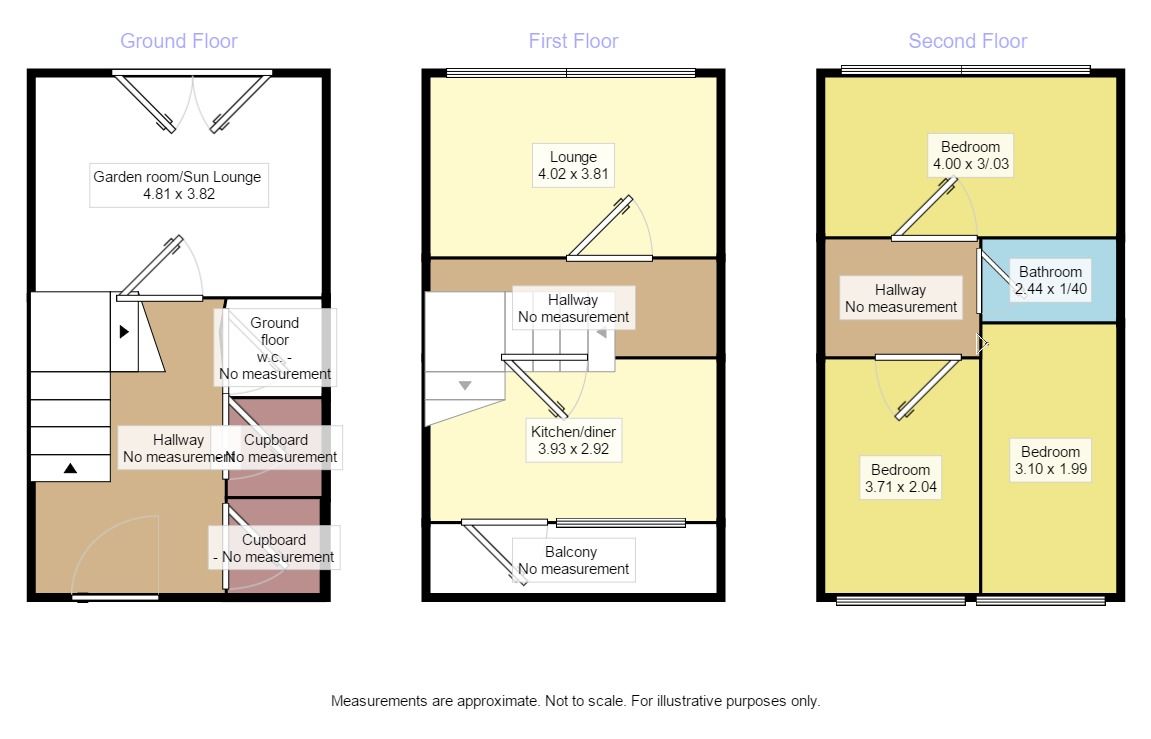 Ground Floor

Garden room/Sun Lounge
4.81 x 3.82

Ground floor w.c. - No measurement

Hallway
No measurement

Cupboard
No measurement

Cupboard
- No measurement

First Floor

Lounge
4.02 x 3.81

Hallway
No measurement

Kitchen/diner
3.93 x 2.92

Balcony
No measurement

Second Floor

Bedroom
4.00 x 3/.03

Hallway
No measurement

Bathroom
2.44 x 1/40

Bedroom
3.71 x 2.04

Bedroom
3.10 x 1.99

Measurements are approximate. Not to scale. For illustrative purposes only.