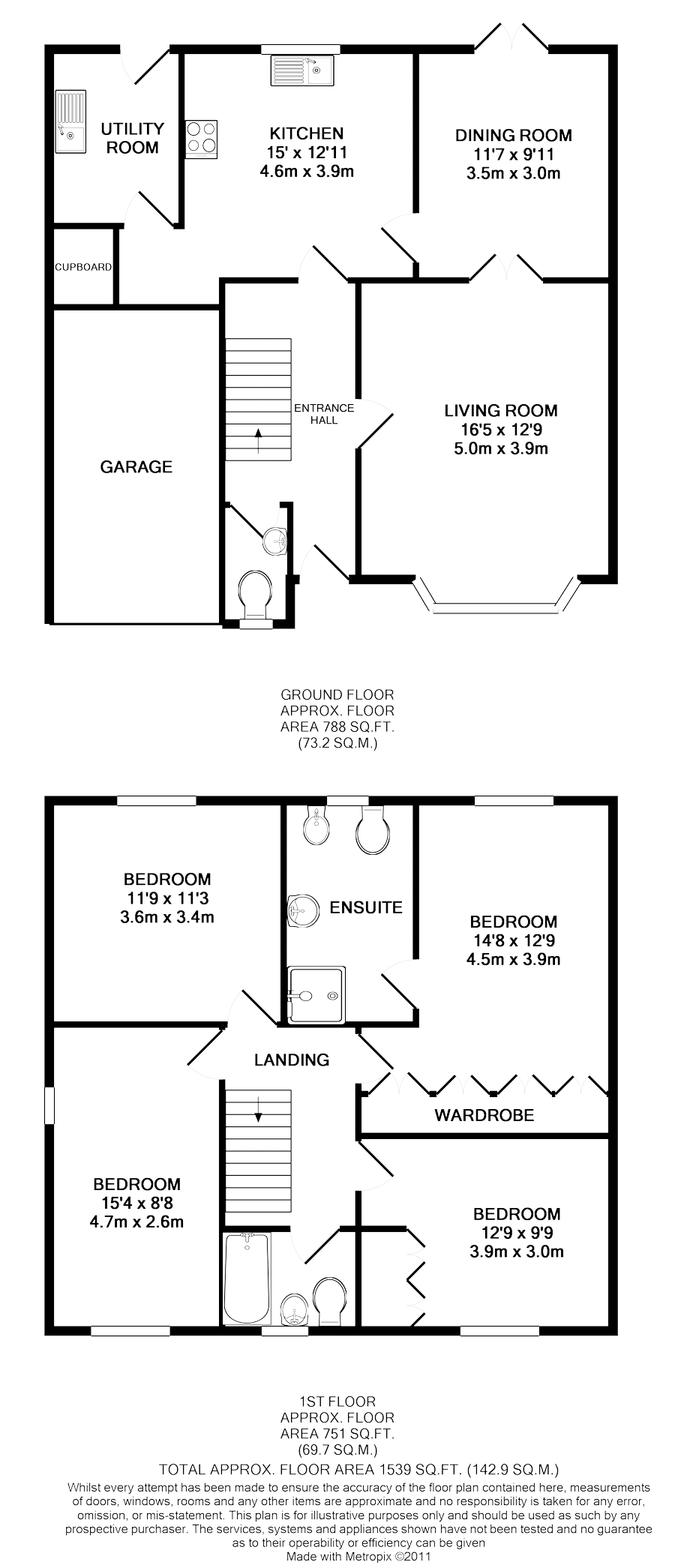 UTILITY ROOM

KITCHEN
15' x 12'11
4.6m x 3.9m

DINING ROOM
11'7 x 9'11
3.5m x 3.0m

CUPBOARD

ENTRANCE HALL

LIVING ROOM
16'5 x 12'9
5.0m x 3.9m

GARAGE

GROUND FLOOR
APPROX. FLOOR
AREA 788 SQ.FT.
(73.2 SQ.M.)

BEDROOM
11'9 x 11'3
3.6m x 3.4m

ENSUITE

BEDROOM
14'8 x 12'9
4.5m x 3.9m

LANDING

WARDROBE

BEDROOM
15'4 x 8'8
4.7m x 2.6m

BEDROOM
12'9 x 9'9
3.9m x 3.0m

1ST FLOOR
APPROX. FLOOR
AREA 751 SQ.FT.
(69.7 SQ.M.)

TOTAL APPROX. FLOOR AREA 1539 SQ.FT. (142.9 SQ.M.)

Whilst every attempt has been made to ensure the accuracy of the floor plan contained here, measurements of doors, windows, rooms and any other items are approximate and no responsibility is taken for any error, omission, or mis-statement. This plan is for illustrative purposes only and should be used as such by any prospective purchaser. The services, systems and appliances shown have not been tested and no guarantee as to their operability or efficiency can be given
Made with Metropix ©2011