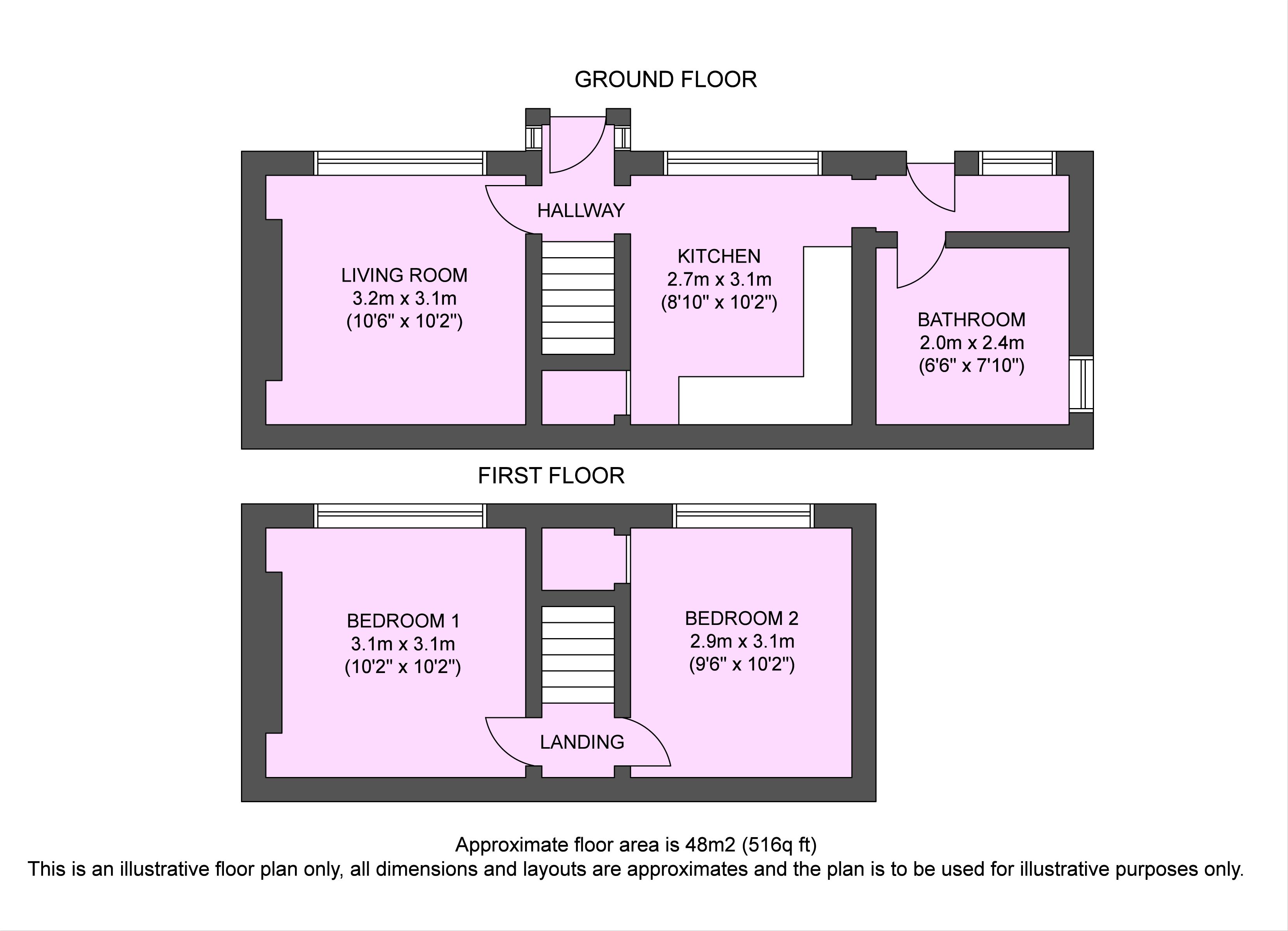 GROUND FLOOR

HALLWAY

LIVING ROOM
3.2m x 3.1m
(10'6" x 10'2")

KITCHEN
2.7m x 3.1m
(8'10" x 10'2")

BATHROOM
2.0m x 2.4m
(6'6" x 7'10")

FIRST FLOOR

BEDROOM 1
3.1m x 3.1m
(10'2" x 10'2")

BEDROOM 2
2.9m x 3.1m
(9'6" x 10'2")

LANDING

Approximate floor area is 48m2 (516q ft)
This is an illustrative floor plan only, all dimensions and layouts are approximates and the plan is to be used for illustrative purposes only.