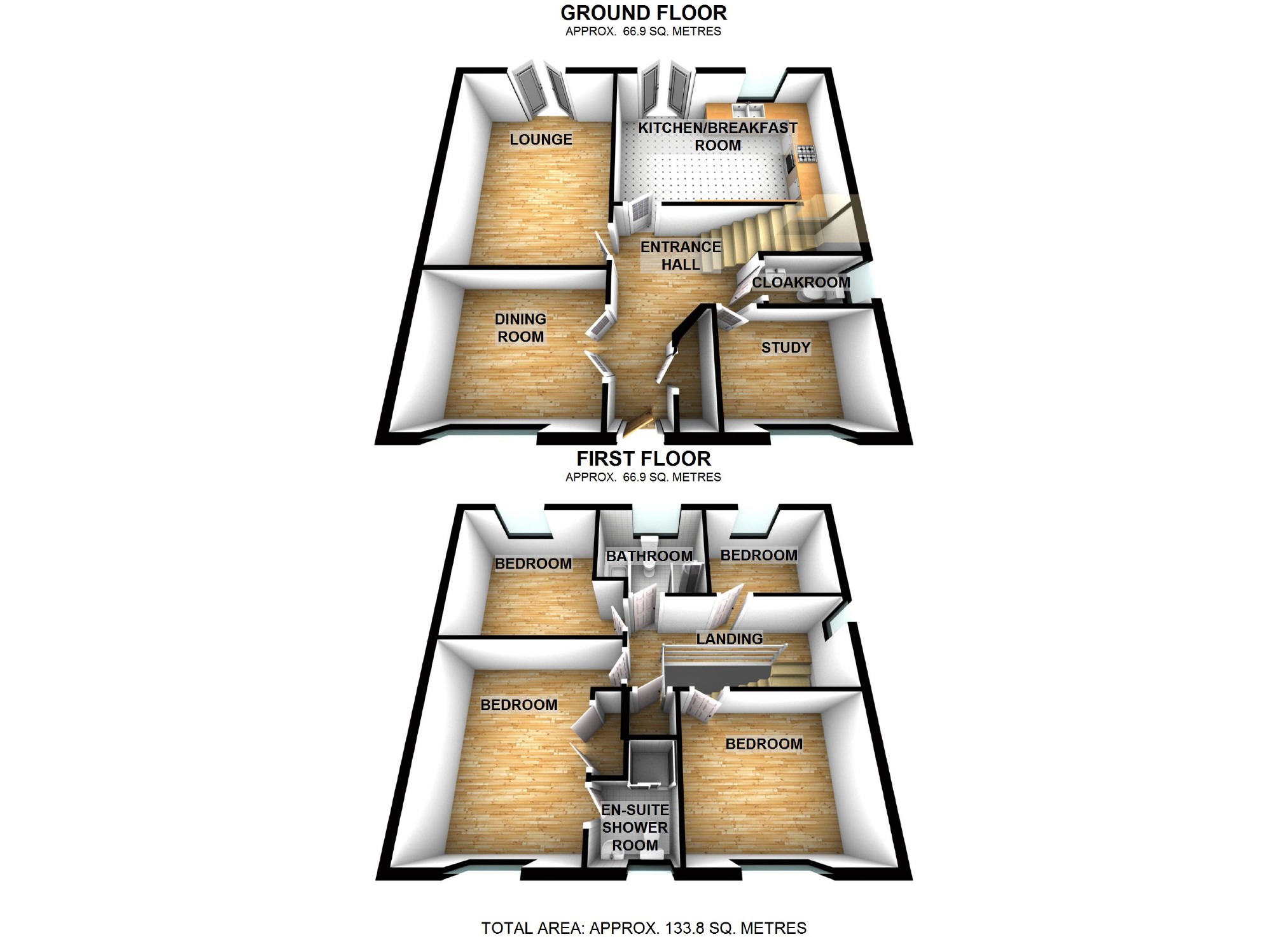 GROUND FLOOR
APPROX. 66.9 SQ. METRES

LOUNGE

KITCHEN/BREAKFAST ROOM

ENTRANCE HALL

CLOAKROOM

DINING ROOM

STUDY

FIRST FLOOR
APPROX. 66.9 SQ. METRES

BEDROOM

BATHROOM

BEDROOM

LANDING

BEDROOM

BEDROOM

EN-SUITE SHOWER ROOM

TOTAL AREA: APPROX. 133.8 SQ. METRES