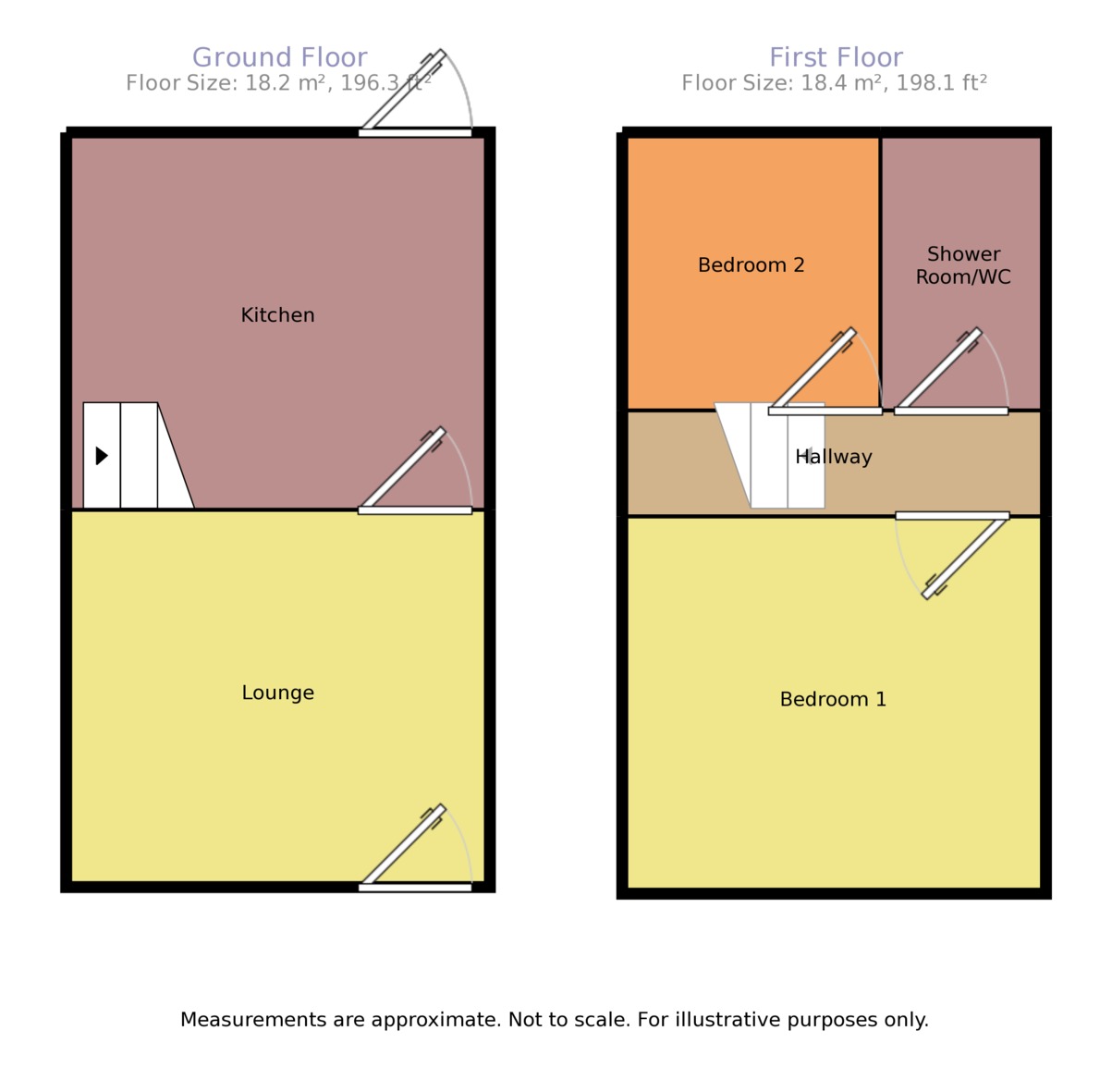 Ground Floor
Floor Size: 18.2 m², 196.3 ft²

Kitchen

Lounge

First Floor
Floor Size: 18.4 m², 198.1 ft²

Bedroom 2

Shower Room/WC

Hallway

Bedroom 1

Measurements are approximate. Not to scale. For illustrative purposes only.