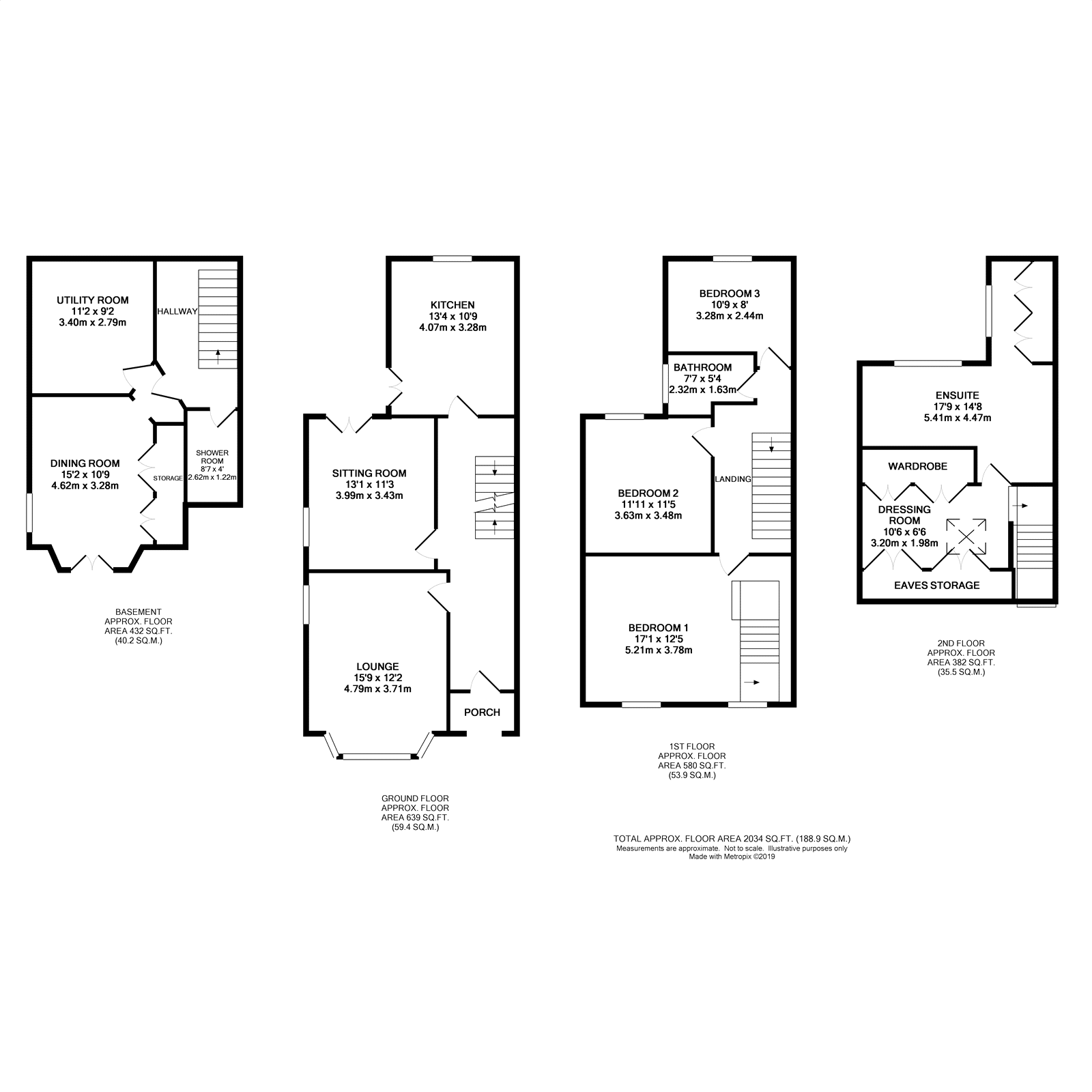 UTILITY ROOM
11'2 x 9'2
3.40m x 2.79m

HALLWAY

DINING ROOM
15'2 x 10'9
4.62m x 3.28m

STORAGE

SHOWER ROOM
8'7 x 4'
2.62m x 1.22m

BASEMENT
APPROX. FLOOR
AREA 432 SQ.FT.
(40.2 SQ.M.)

KITCHEN
13'4 x 10'9
4.07m x 3.28m

SITTING ROOM
13'1 x 11'3
3.99m x 3.43m

LOUNGE
15'9 x 12'2
4.79m x 3.71m

PORCH

GROUND FLOOR
APPROX. FLOOR
AREA 639 SQ.FT.
(59.4 SQ.M.)

BEDROOM 3
10'9 x 8'
3.28m x 2.44m

BATHROOM
7'7 x 5'4
2.32m x 1.63m

BEDROOM 2
11'11 x 11'5
3.63m x 3.48m

LANDING

BEDROOM 1
17'1 x 12'5
5.21m x 3.78m

1ST FLOOR
APPROX. FLOOR
AREA 580 SQ.FT.
(53.9 SQ.M.)

ENSUITE
17'9 x 14'8
5.41m x 4.47m

WARDROBE

DRESSING ROOM
10'6 x 6'6
3.20m x 1.98m

EAVES STORAGE

2ND FLOOR
APPROX. FLOOR
AREA 382 SQ.FT.
(35.5 SQ.M.)

TOTAL APPROX. FLOOR AREA 2034 SQ.FT. (188.9 SQ.M.)
Measurements are approximate. Not to scale. Illustrative purposes only
Made with Metropix ©2019