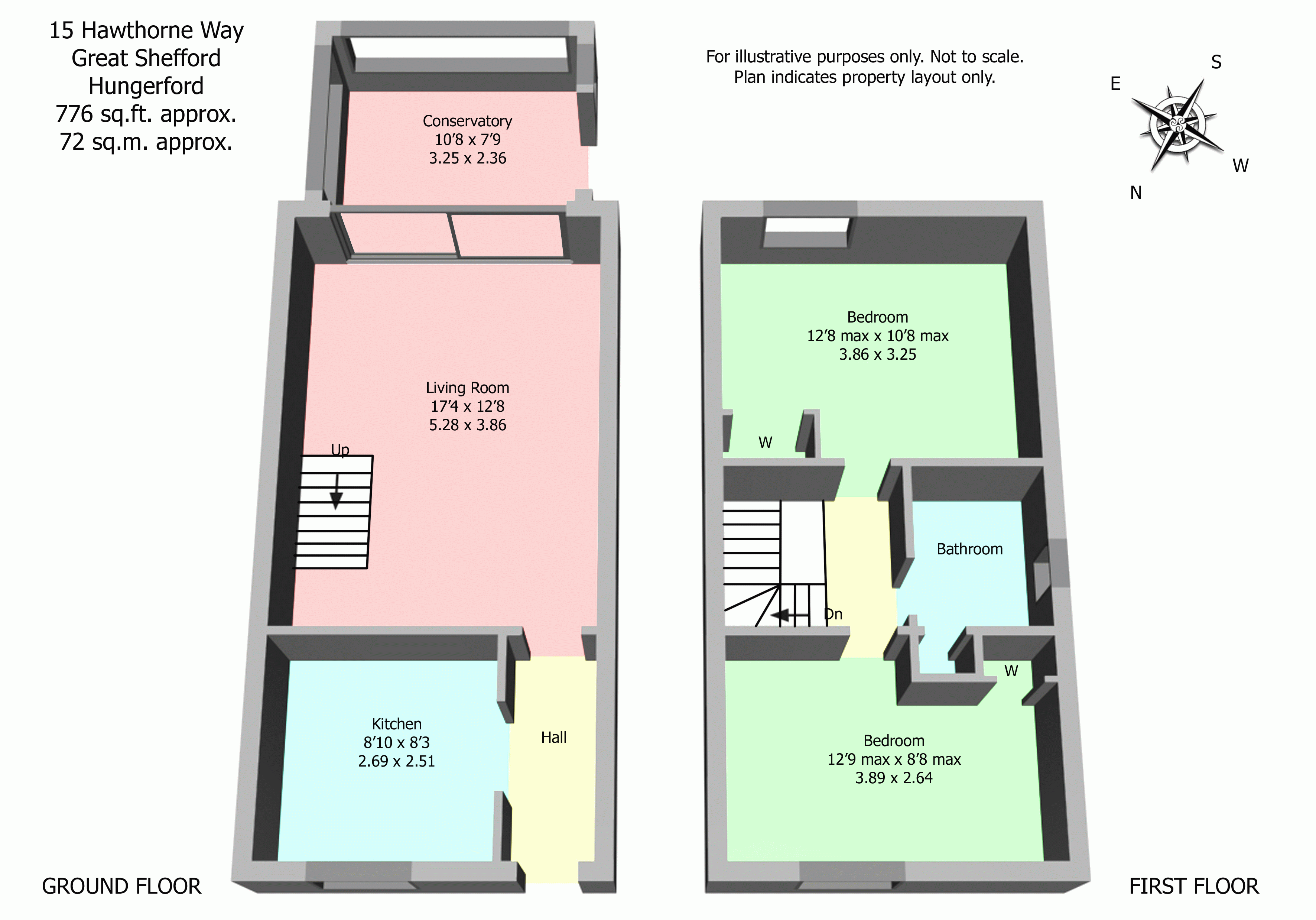 15 Hawthorne Way
Great Shefford
Hungerford
776 sq.ft. approx.
72 sq.m. approx.

For illustrative purposes only. Not to scale.
Plan indicates property layout only.

S
E
W
N

Conservatory
10'8 x 7'9
3.25 x 2.36

Living Room
17'4 x 12'8
5.28 x 3.86

Up

Kitchen
8'10 x 8'3
2.69 x 2.51

Hall

GROUND FLOOR

Bedroom
12'8 max x 10'8 max
3.86 x 3.25

W

Bathroom

Dn

W

Bedroom
12'9 max x 8'8 max
3.89 x 2.64

FIRST FLOOR