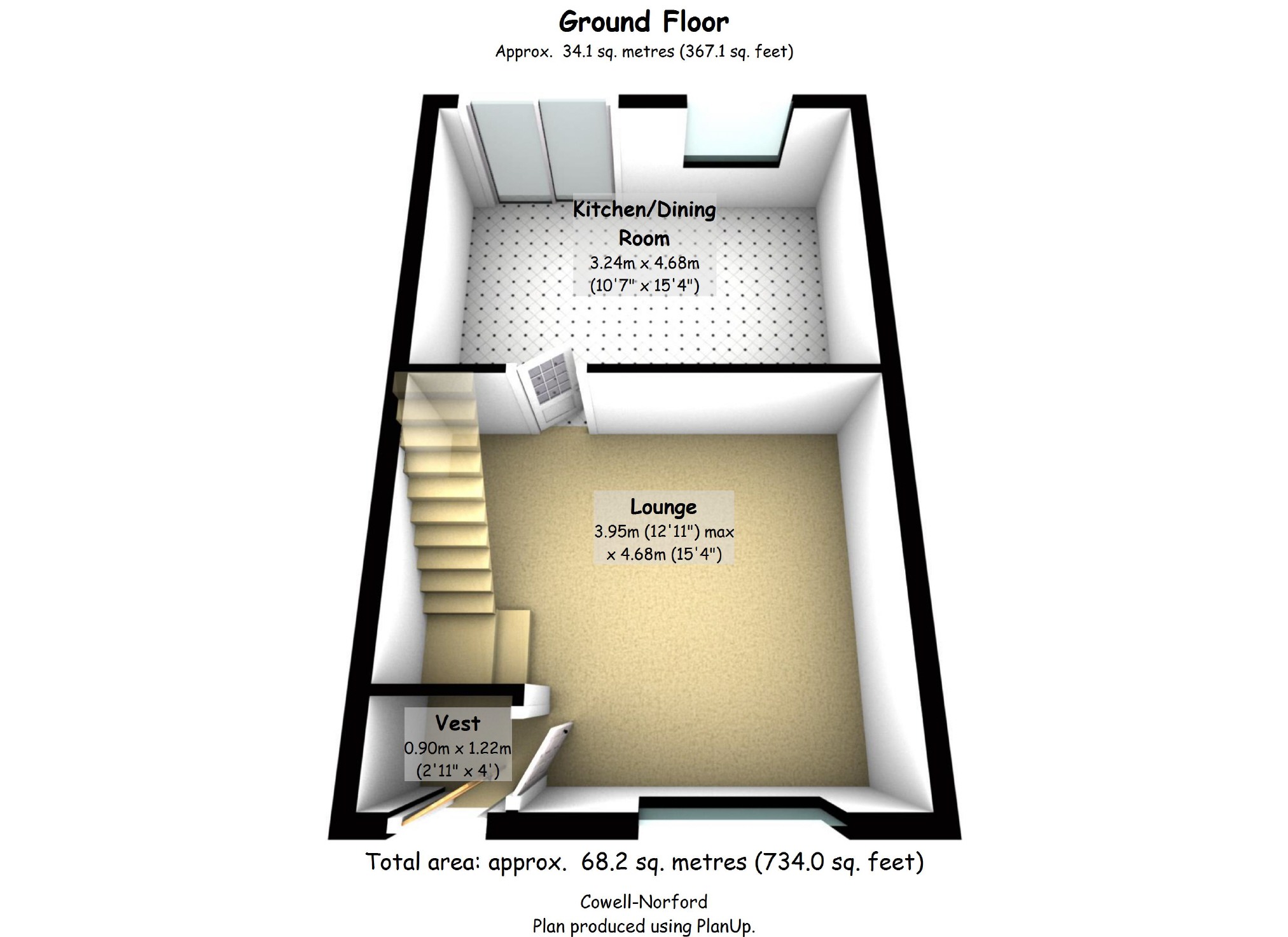 Ground Floor
Approx. 34.1 sq. metres (367.1 sq. feet)

Kitchen/Dining Room
3.24m x 4.68m
(10'7" x 15'4")

Lounge
3.95m (12'11") max
x 4.68m (15'4")

Vest
0.90m x 1.22m
(2'11" x 4')

Total area: approx. 68.2 sq. metres (734.0 sq. feet)

Cowell-Norford
Plan produced using PlanUp.